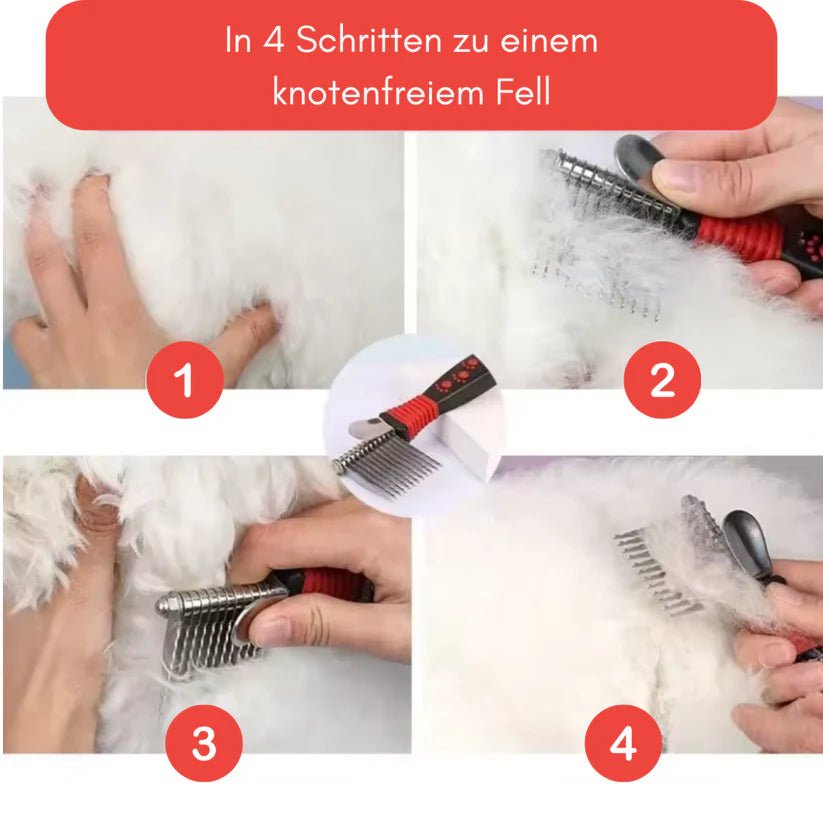 In 4 Schritten zu einem knotenfreiem Fell

1

2

3

4